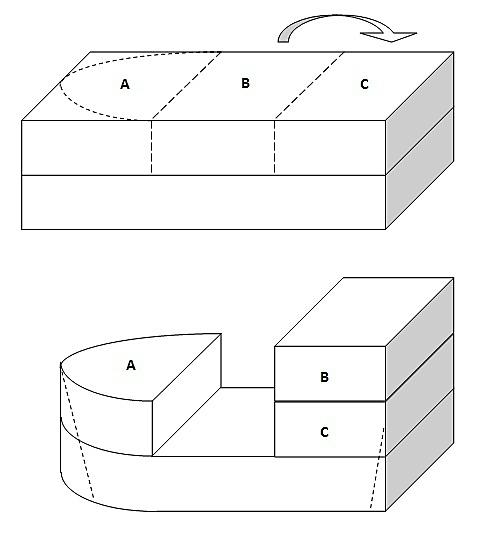 A
B
C

A
B
C